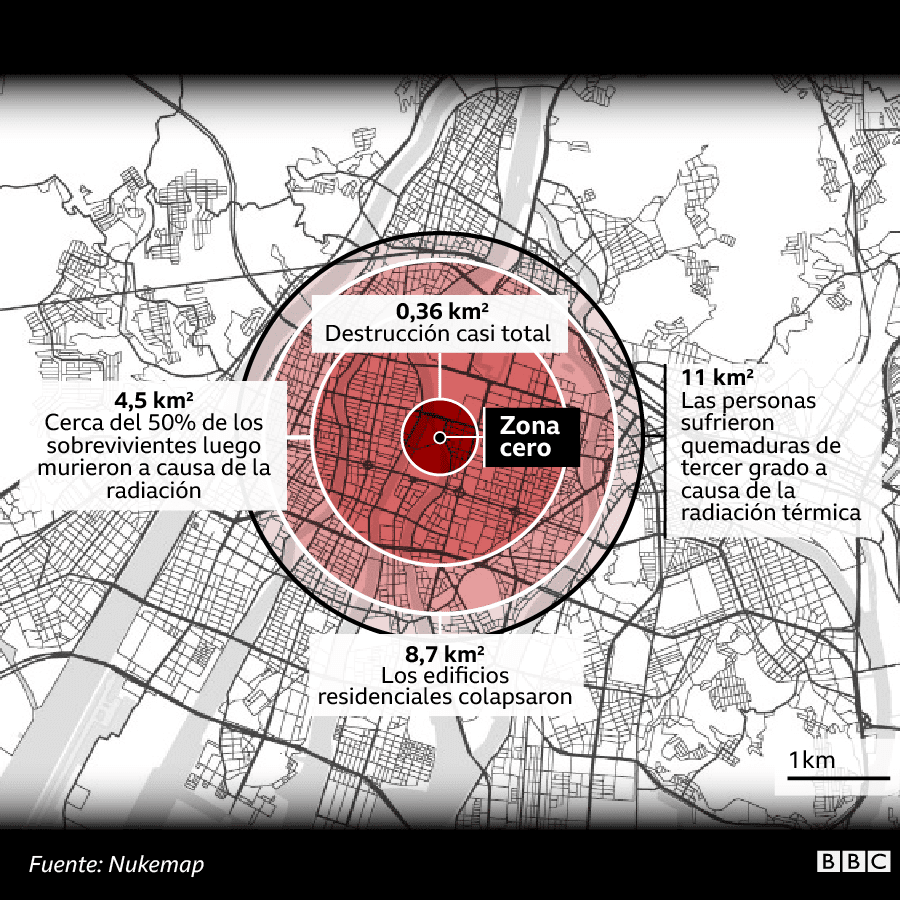 0,36 km²
Destrucción casi total

4,5 km²
Cerca del 50% de los sobrevivientes luego murieron a causa de la radiación

Zona cero

11 km²
Las personas sufrieron quemaduras de tercer grado a causa de la radiación térmica

8,7 km²
Los edificios residenciales colapsaron

1km

Fuente: Nukemap

BBC